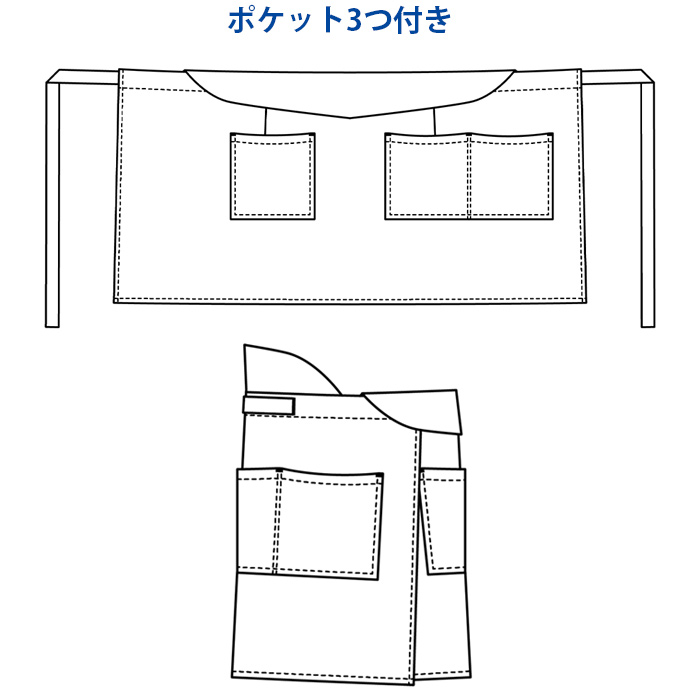 ポケット3つ付き