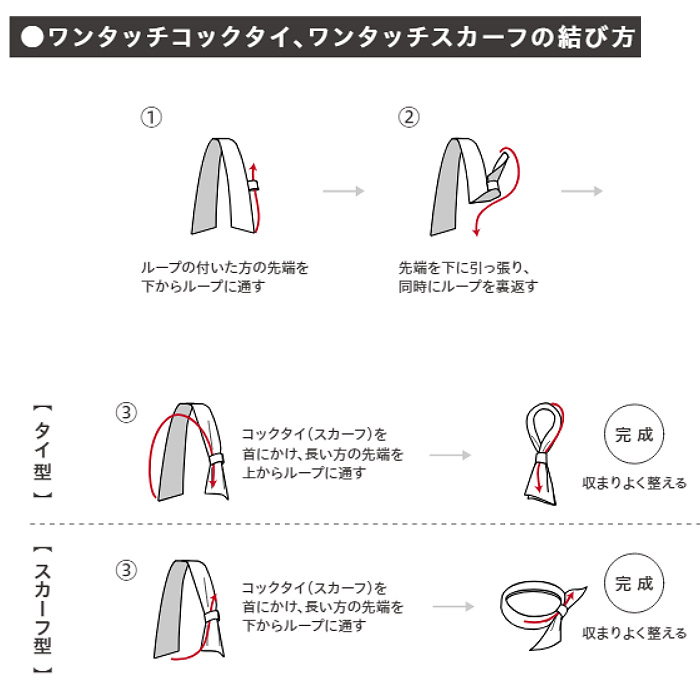 ●ワンタッチコックタイ、ワンタッチスカーフの結び方

①

ループの付いた方の先端を下からループに通す

②

先端を下に引っ張り、同時にループを裏返す

【タイ型】

③

コックタイ（スカーフ）を首にかけ、長い方の先端を上からループに通す

完成

収まりよく整える

【スカーフ型】

③

コックタイ（スカーフ）を首にかけ、長い方の先端を下からループに通す

完成

収まりよく整える