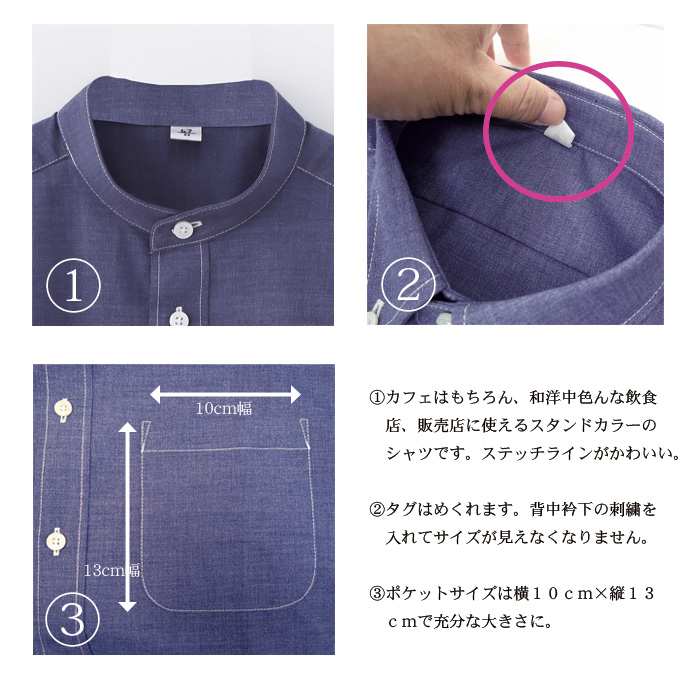 ①

②

10cm幅

13cm幅

③

①カフェはもちろん、和洋中色んな飲食店、販売店に使えるスタンドカラーのシャツです。ステッチラインがかわいい。

②タグはめくれます。背中衿下の刺繍を入れてサイズが見えなくなりません。

③ポケットサイズは横１０ｃｍ×縦１３ｃｍで充分な大きさに。