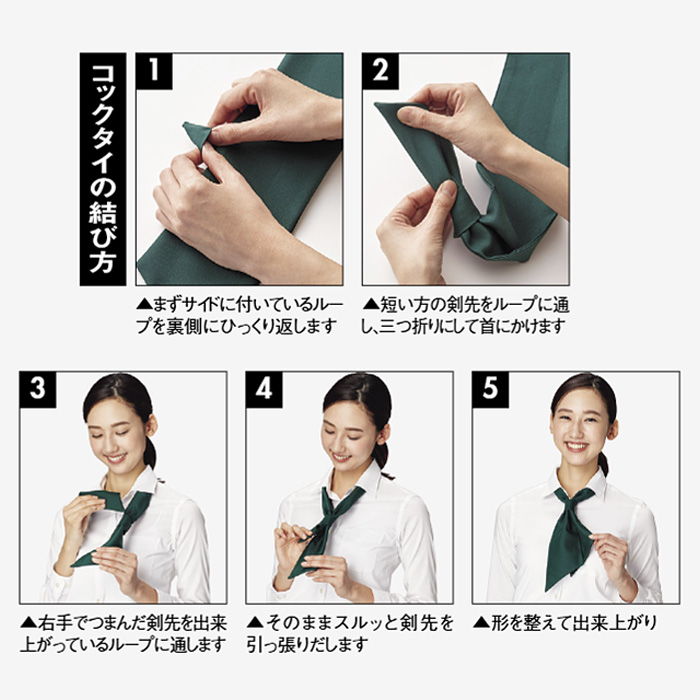 コックタイの結び方

1

▲まずサイドに付いているループを裏側にひっくり返します

2

▲短い方の剣先をループに通し、三つ折りにして首にかけます

3

▲右手でつまんだ剣先を出来上がっているループに通します

4

▲そのままスルッと剣先を引っ張りだします

5

▲形を整えて出来上がり