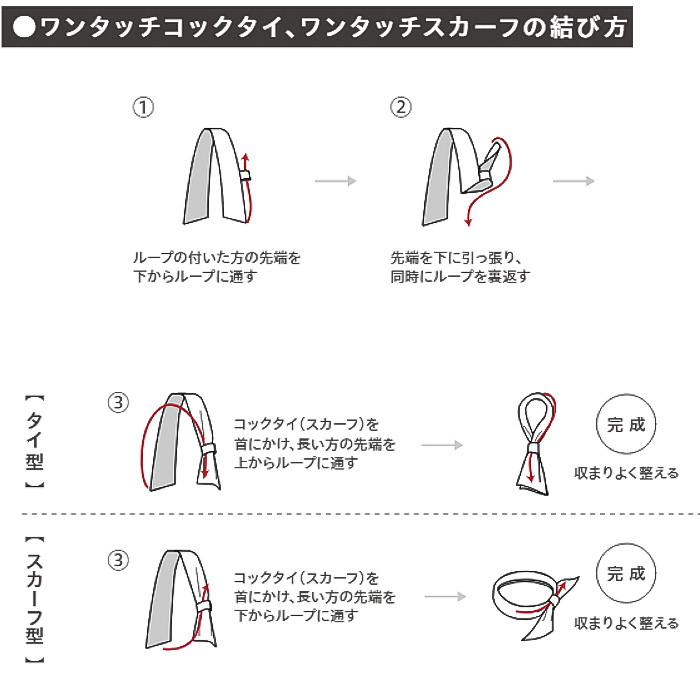 ●ワンタッチコックタイ、ワンタッチスカーフの結び方

①
ループの付いた方の先端を下からループに通す

②
先端を下に引っ張り、同時にループを裏返す

【タイ型】

③
コックタイ（スカーフ）を首にかけ、長い方の先端を上からループに通す

完成
収まりよく整える

【スカーフ型】

③
コックタイ（スカーフ）を首にかけ、長い方の先端を下からループに通す

完成
収まりよく整える