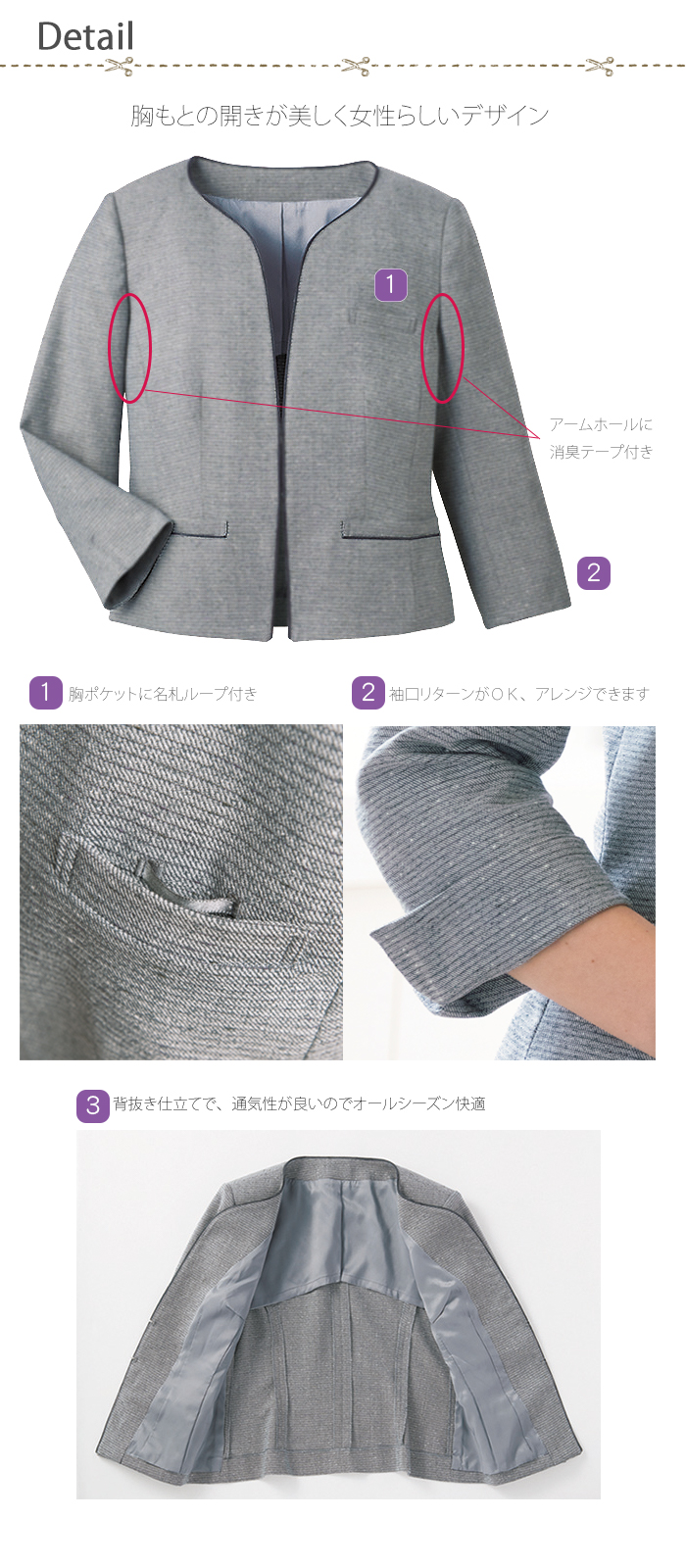 Detail

胸もとの開きが美しく女性らしいデザイン

1

アームホールに
消臭テープ付き

2

1 胸ポケットに名札ループ付き

2 袖口リターンがＯＫ、アレンジできます

3 背抜き仕立てで、通気性が良いのでオールシーズン快適